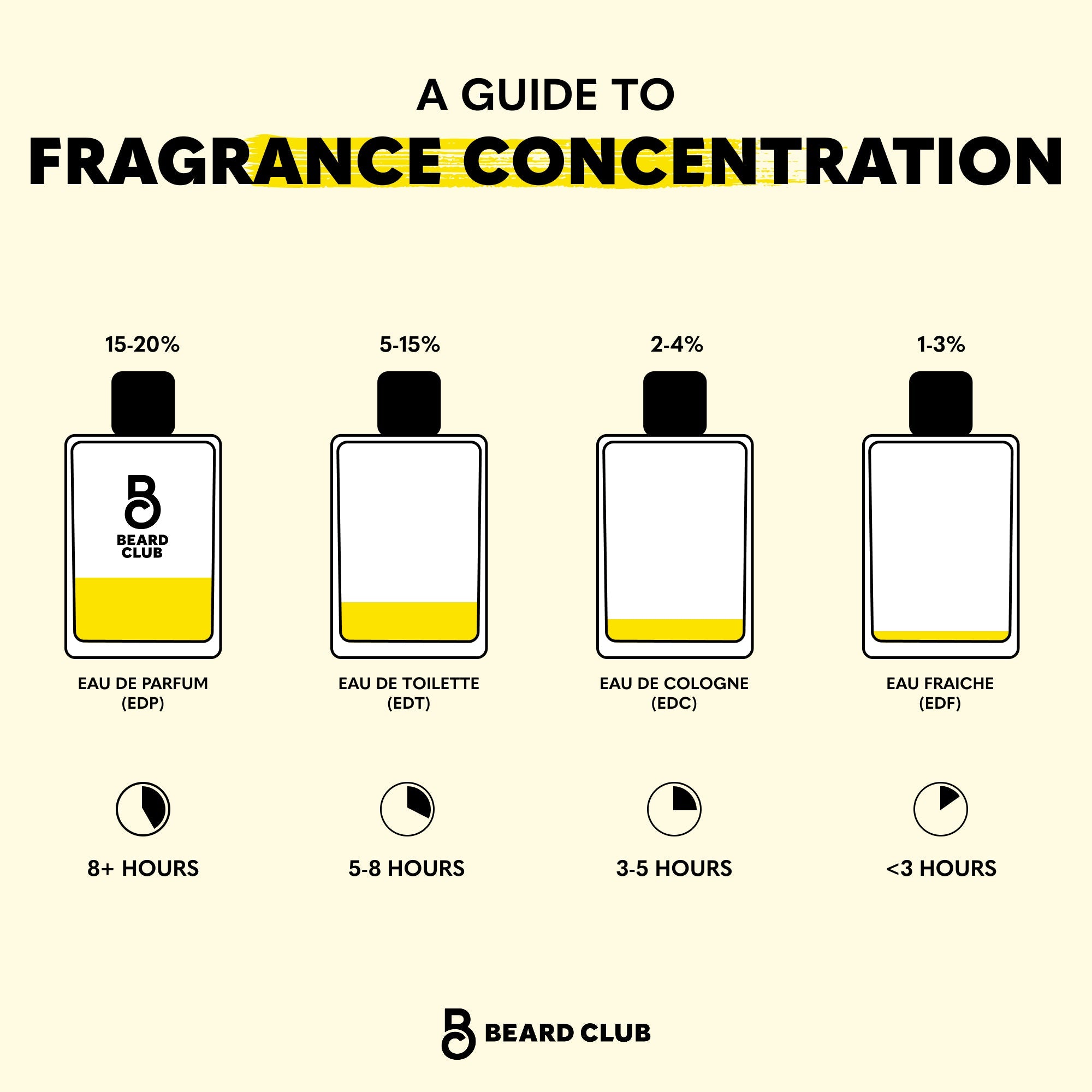 A GUIDE TO
FRAGRANCE CONCENTRATION

15-20%

BEARD CLUB

EAU DE PARFUM
(EDP)

8+ HOURS

5-15%

EAU DE TOILETTE
(EDT)

5-8 HOURS

2-4%

EAU DE COLOGNE
(EDC)

3-5 HOURS

1-3%

EAU FRAICHE
(EDF)

<3 HOURS

BEARD CLUB